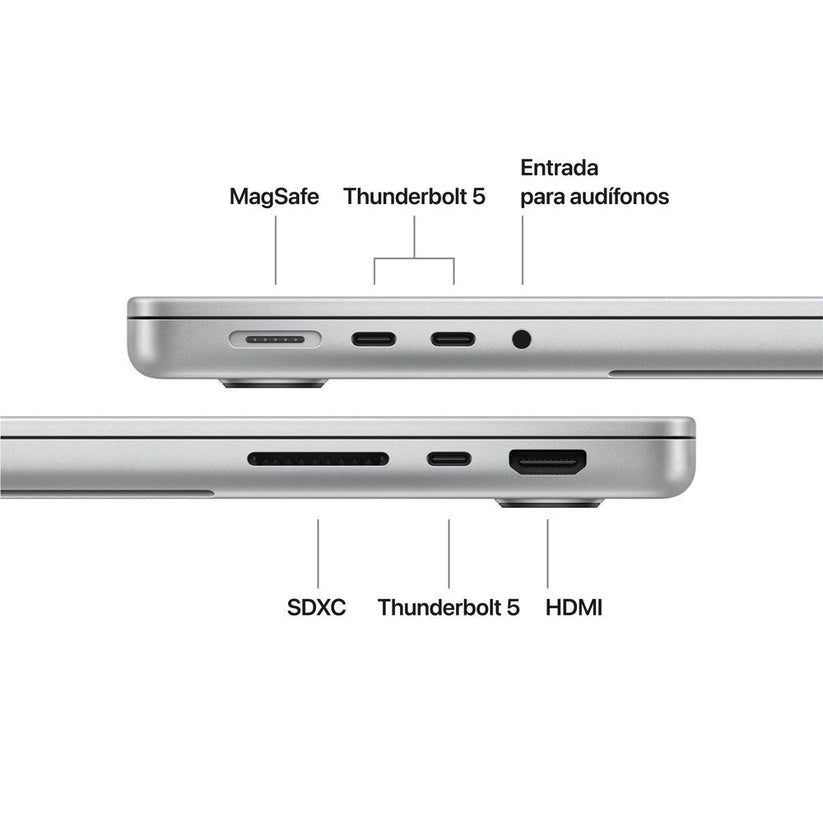 MagSafe

Thunderbolt 5

Entrada para audífonos

SDXC

Thunderbolt 5

HDMI