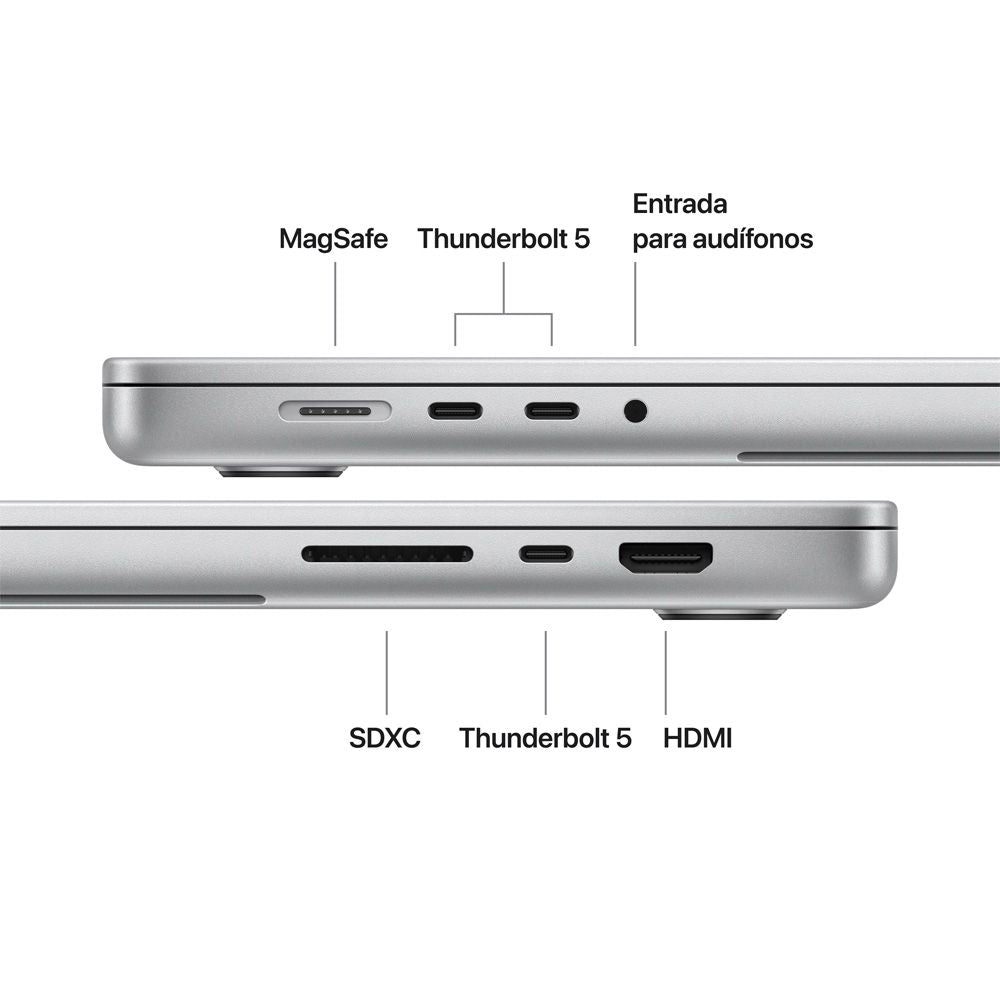 MagSafe

Thunderbolt 5

Entrada para audífonos

SDXC

Thunderbolt 5

HDMI